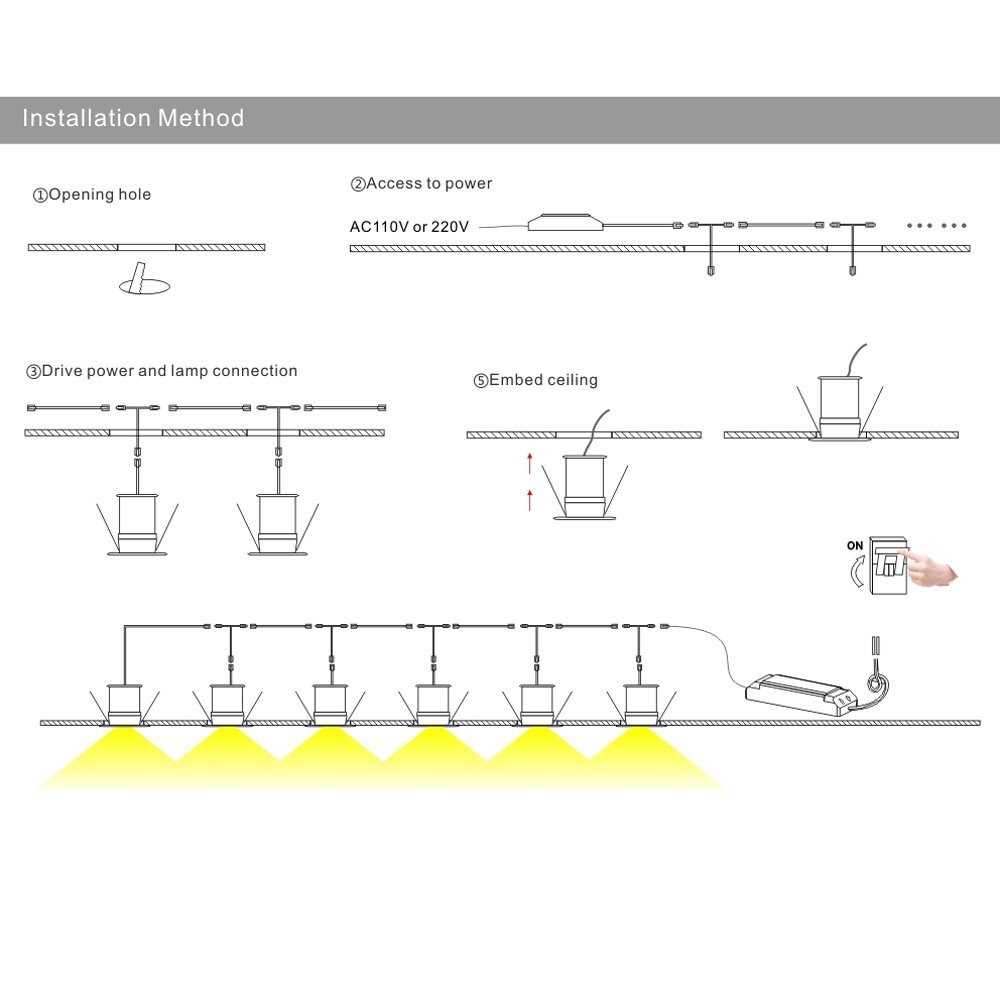 Installation Method

①Opening hole

②Access to power

AC110V or 220V

③Drive power and lamp connection

⑤Embed ceiling

ON