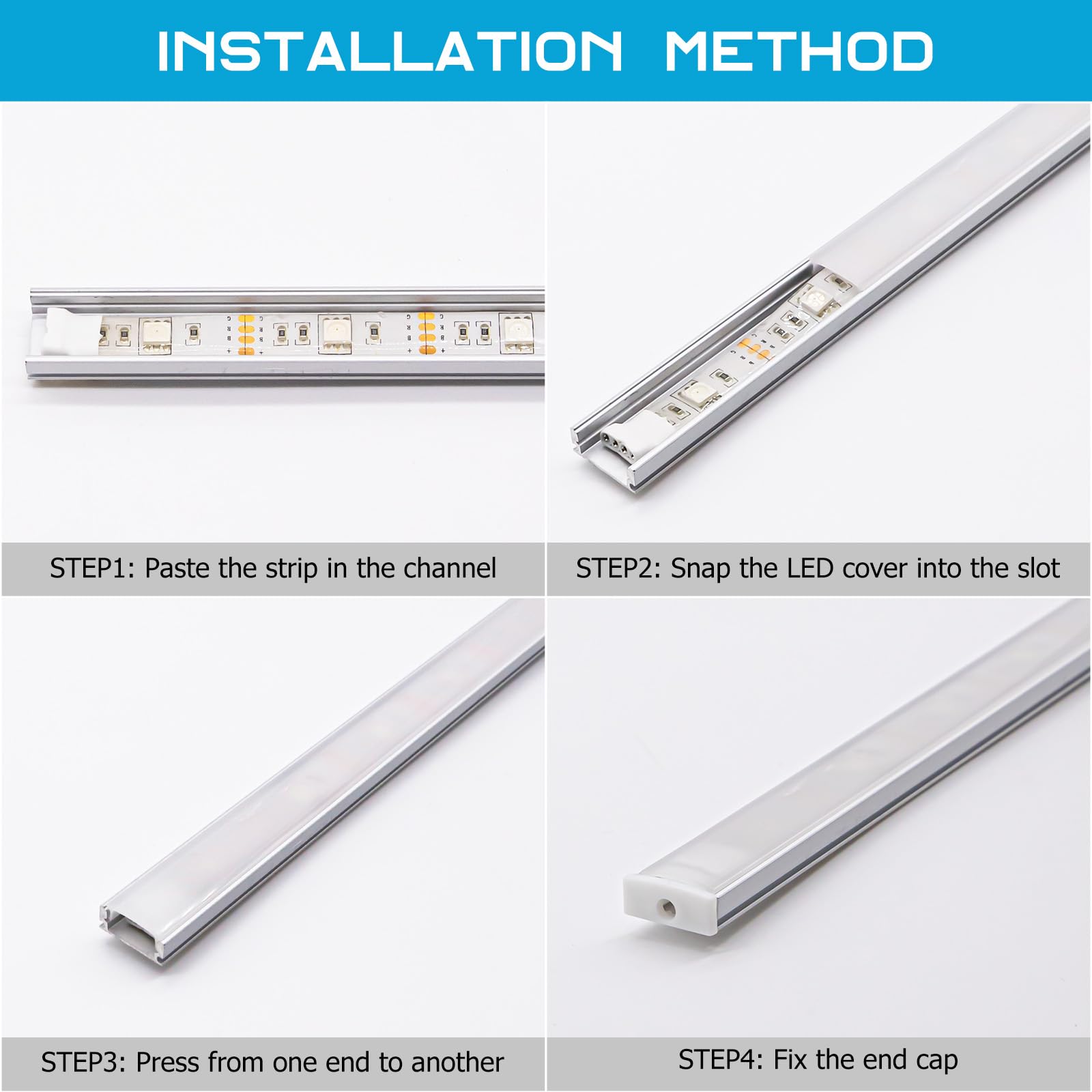 INSTALLATION METHOD

STEP1: Paste the strip in the channel

STEP2: Snap the LED cover into the slot

STEP3: Press from one end to another

STEP4: Fix the end cap