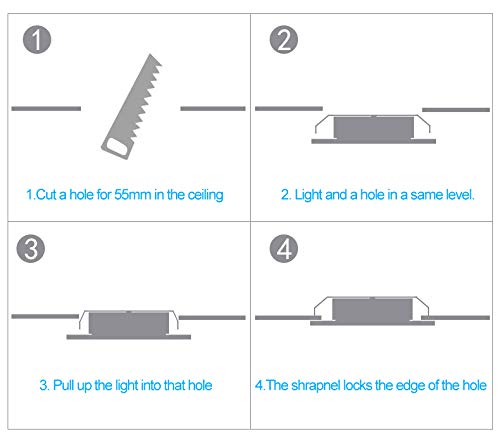 1

1.Cut a hole for 55mm in the ceiling

2

2. Light and a hole in a same level.

3

3. Pull up the light into that hole

4

4.The shrapnel locks the edge of the hole