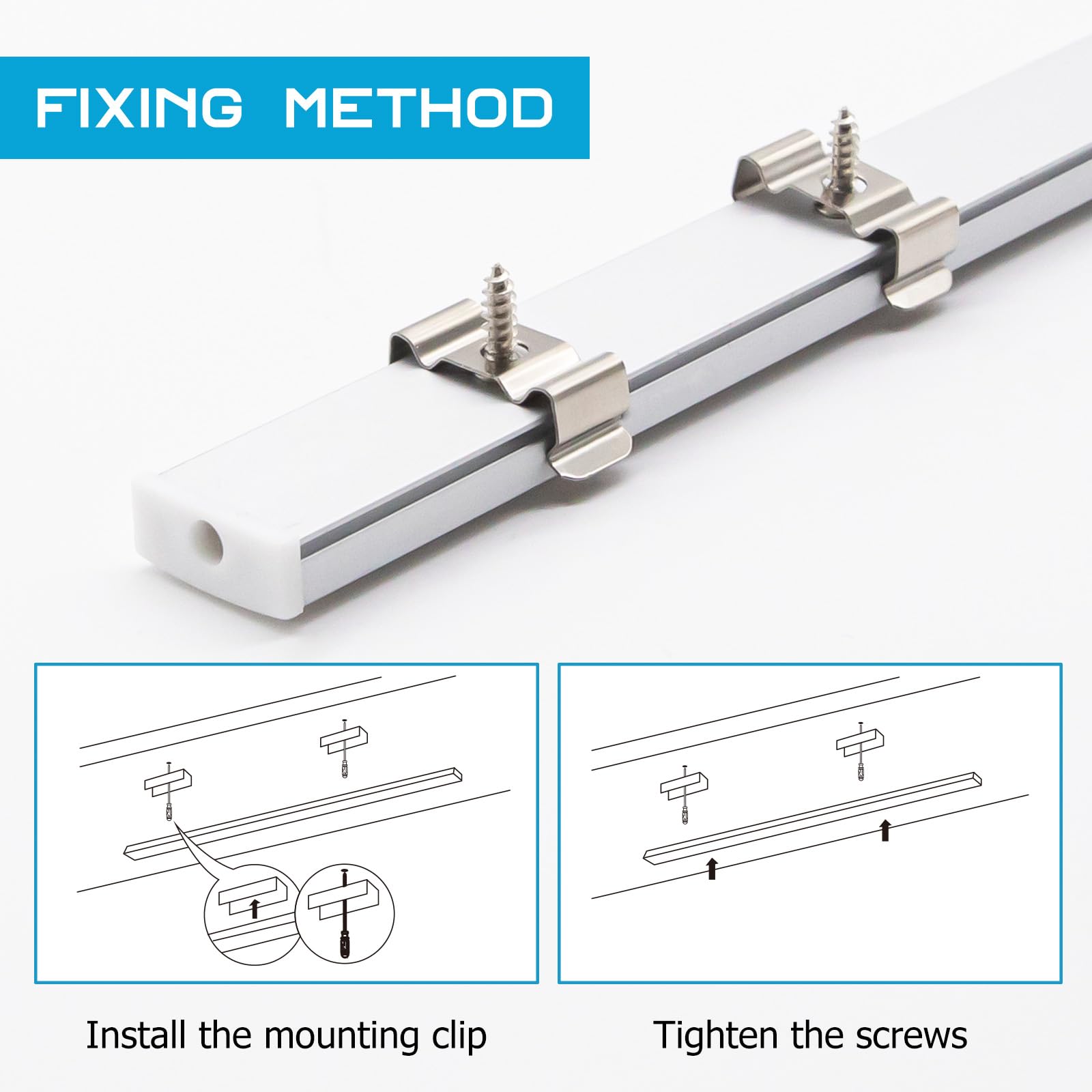 FIXING METHOD

Install the mounting clip

Tighten the screws