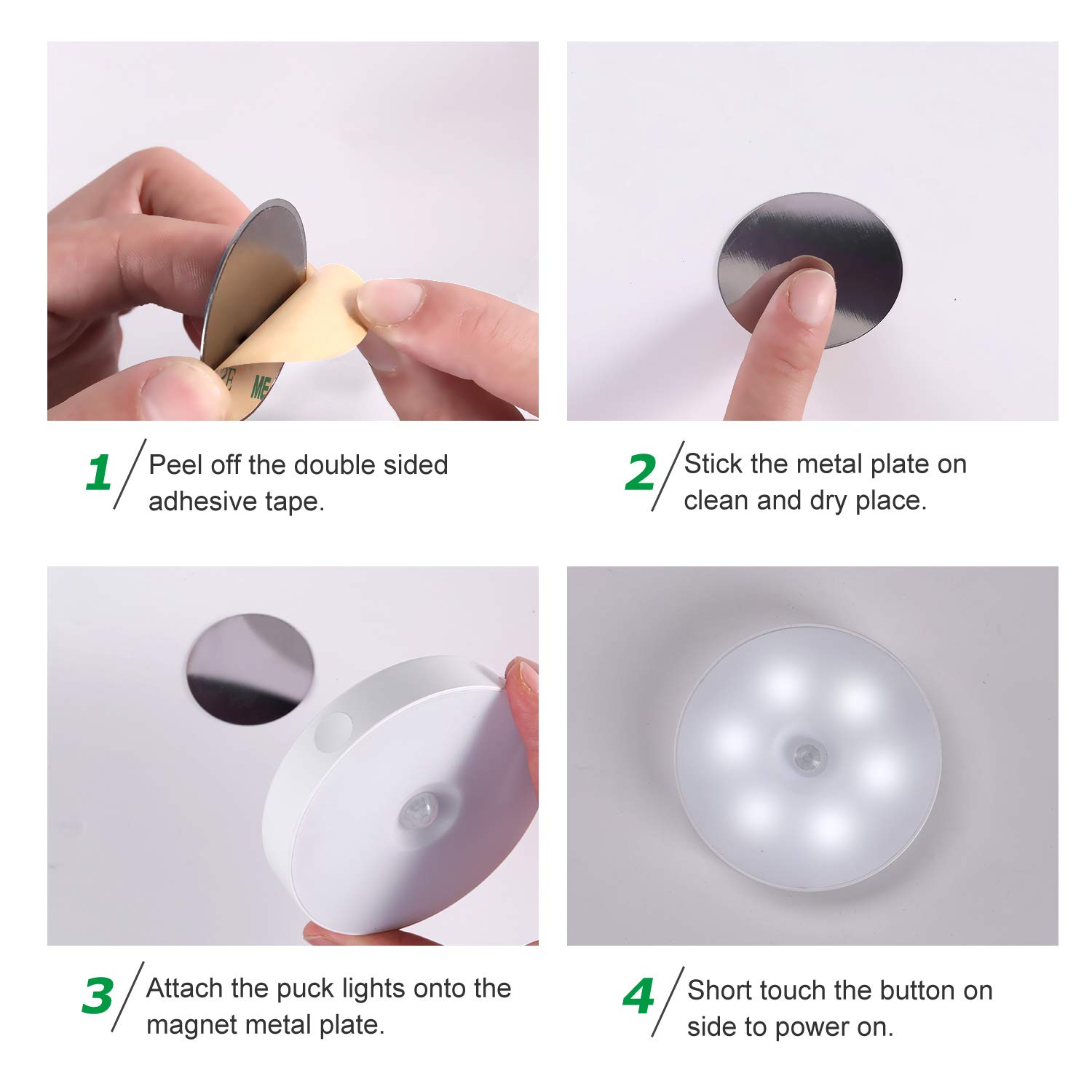 1 Peel off the double sided adhesive tape.

2 Stick the metal plate on clean and dry place.

3 Attach the puck lights onto the magnet metal plate.

4 Short touch the button on side to power on.