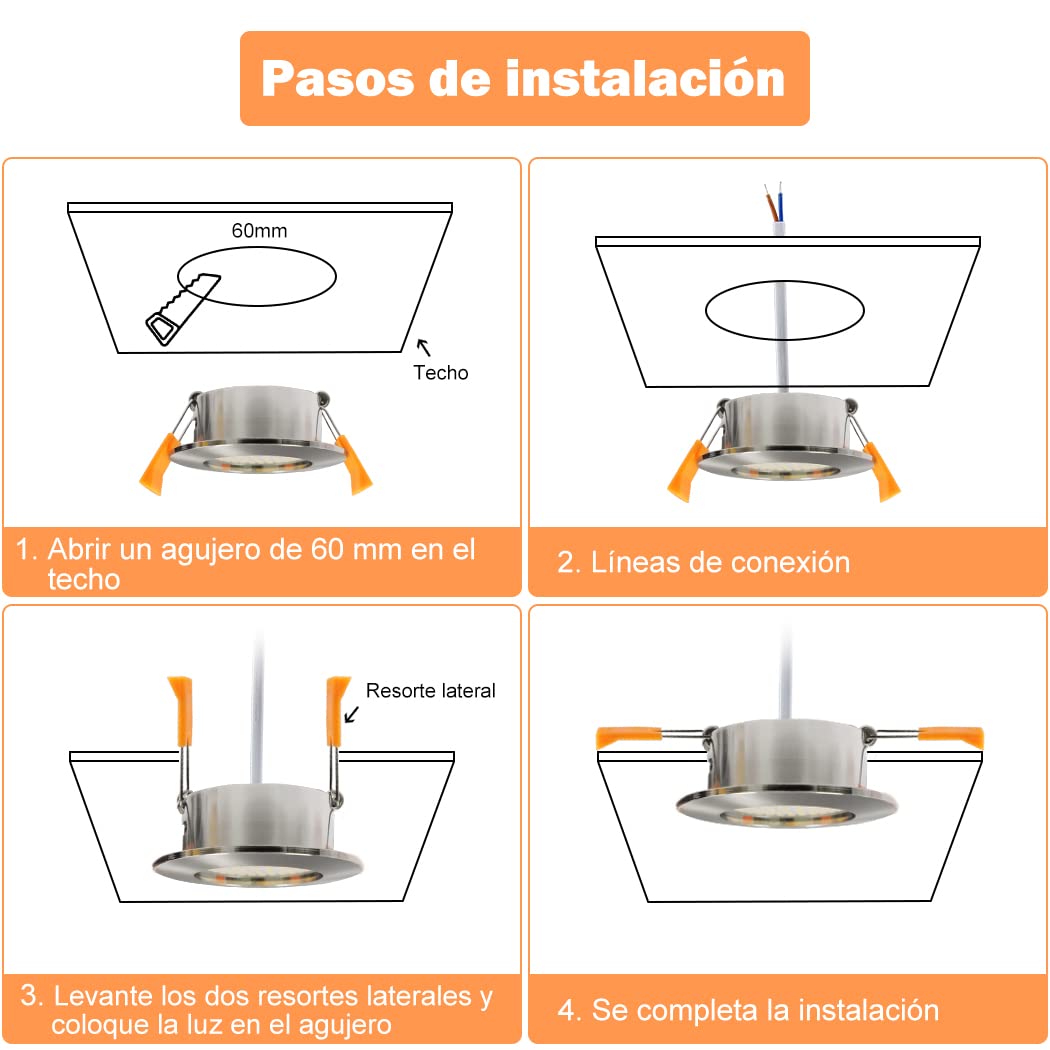 Pasos de instalación

60mm

Techo

1. Abrir un agujero de 60 mm en el techo

2. Líneas de conexión

Resorte lateral

3. Levante los dos resortes laterales y coloque la luz en el agujero

4. Se completa la instalación