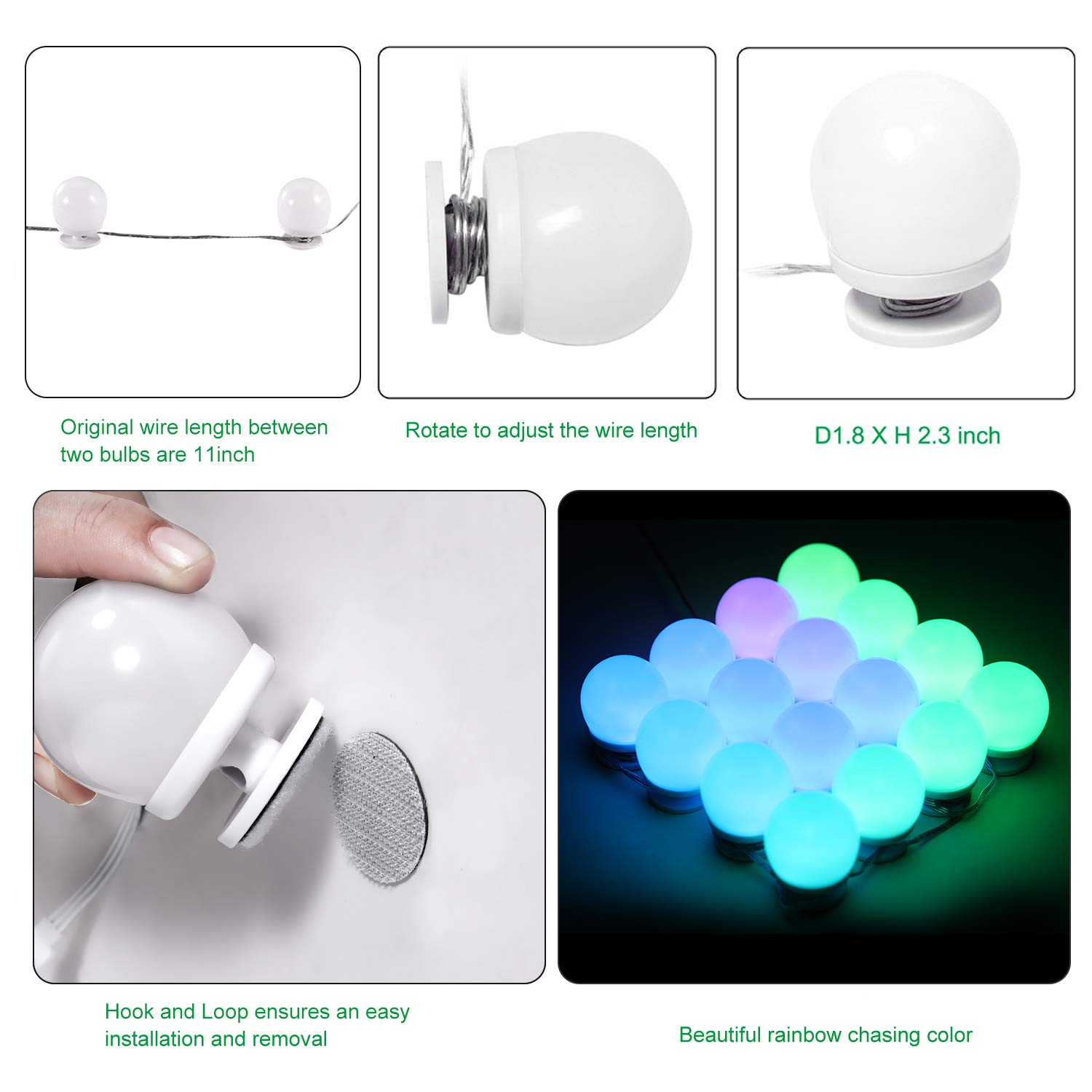 Original wire length between two bulbs are 11inch

Rotate to adjust the wire length

D1.8 X H 2.3 inch

Hook and Loop ensures an easy installation and removal

Beautiful rainbow chasing color