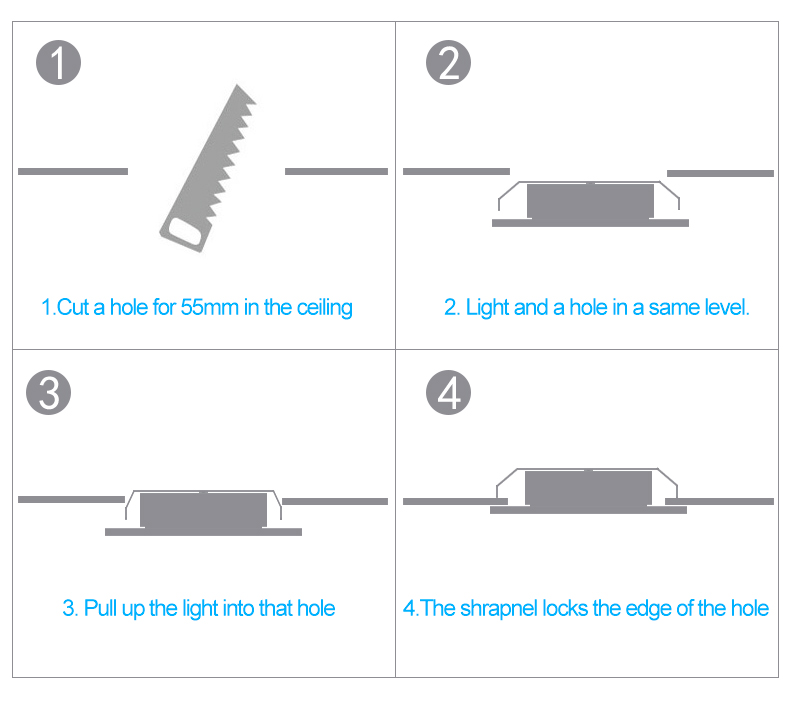 1

1.Cut a hole for 55mm in the ceiling

2

2. Light and a hole in a same level.

3

3. Pull up the light into that hole

4

4.The shrapnel locks the edge of the hole