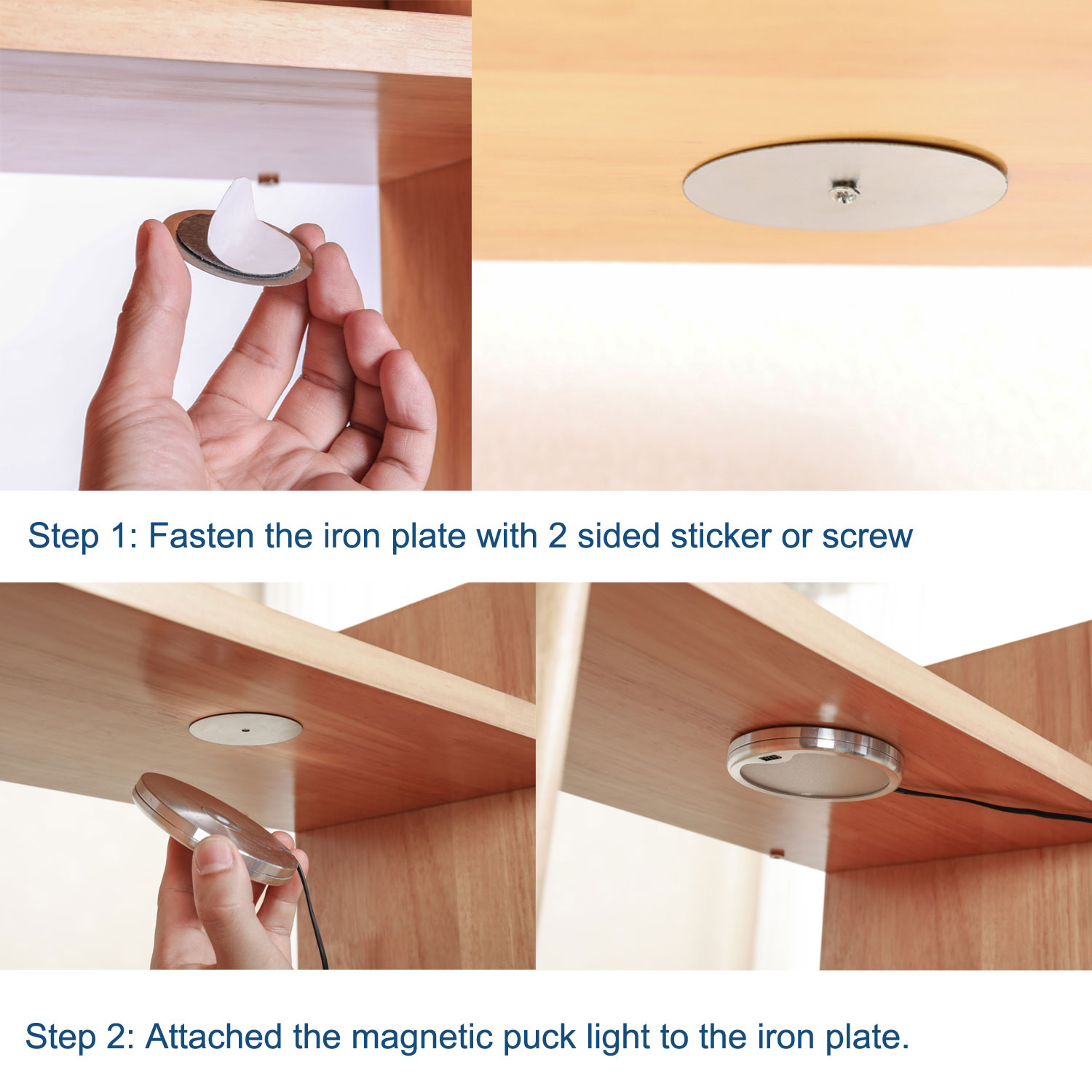 Step 1: Fasten the iron plate with 2 sided sticker or screw

Step 2: Attached the magnetic puck light to the iron plate.